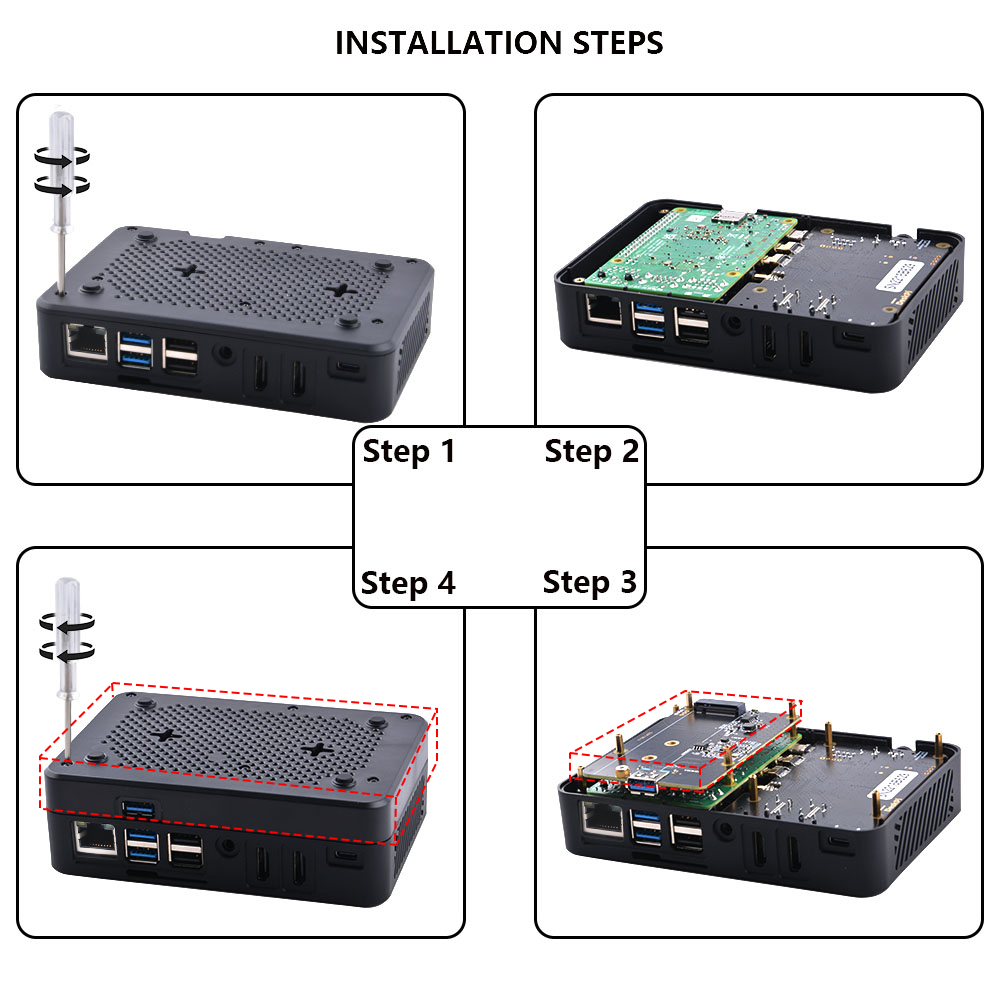 INSTALLATION STEPS

Step 1

Step 2

Step 4

Step 3