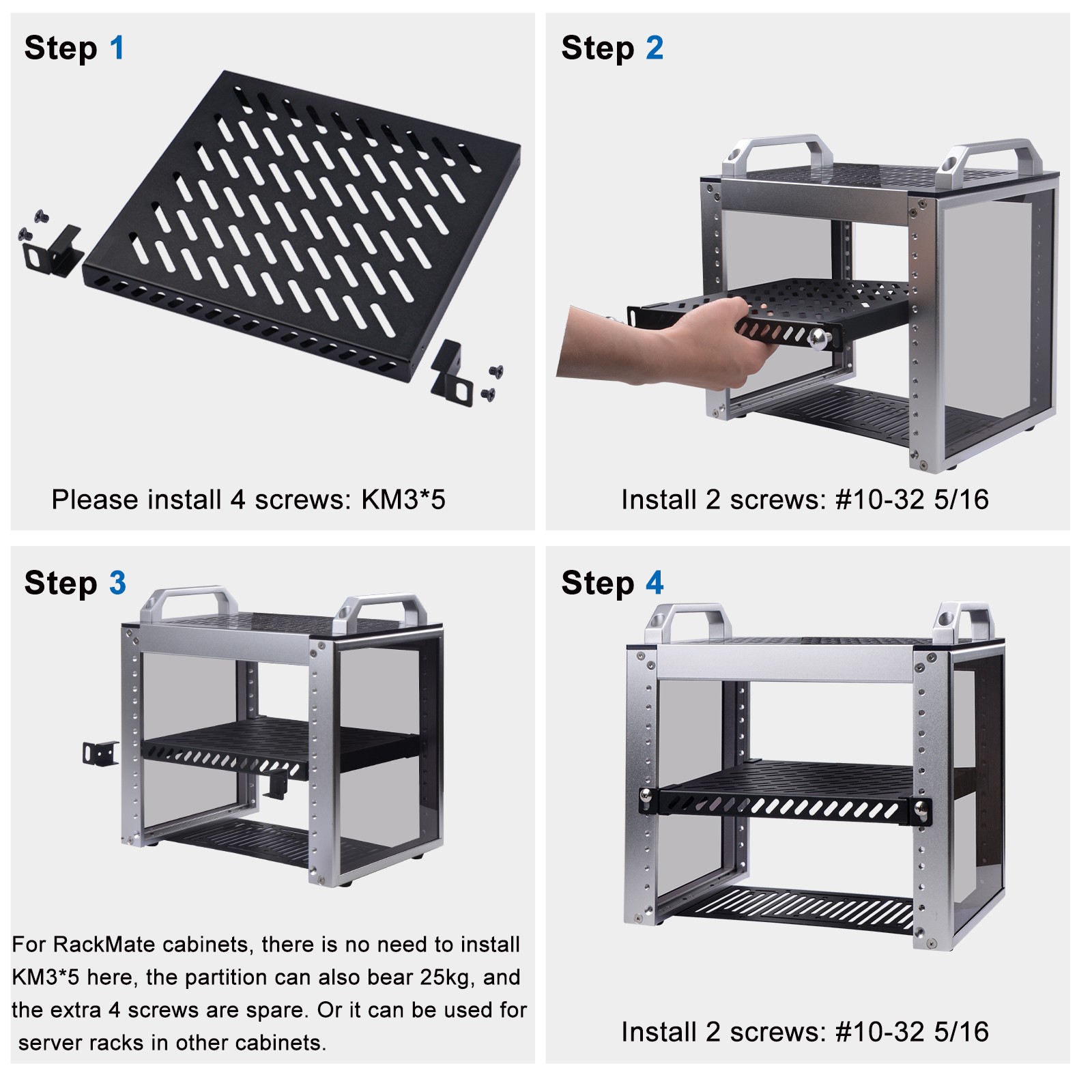 Step 1

Please install 4 screws: KM3*5

Step 2

Install 2 screws: #10-32 5/16

Step 3

For RackMate cabinets, there is no need to install KM3*5 here, the partition can also bear 25kg, and the extra 4 screws are spare. Or it can be used for server racks in other cabinets.

Step 4

Install 2 screws: #10-32 5/16